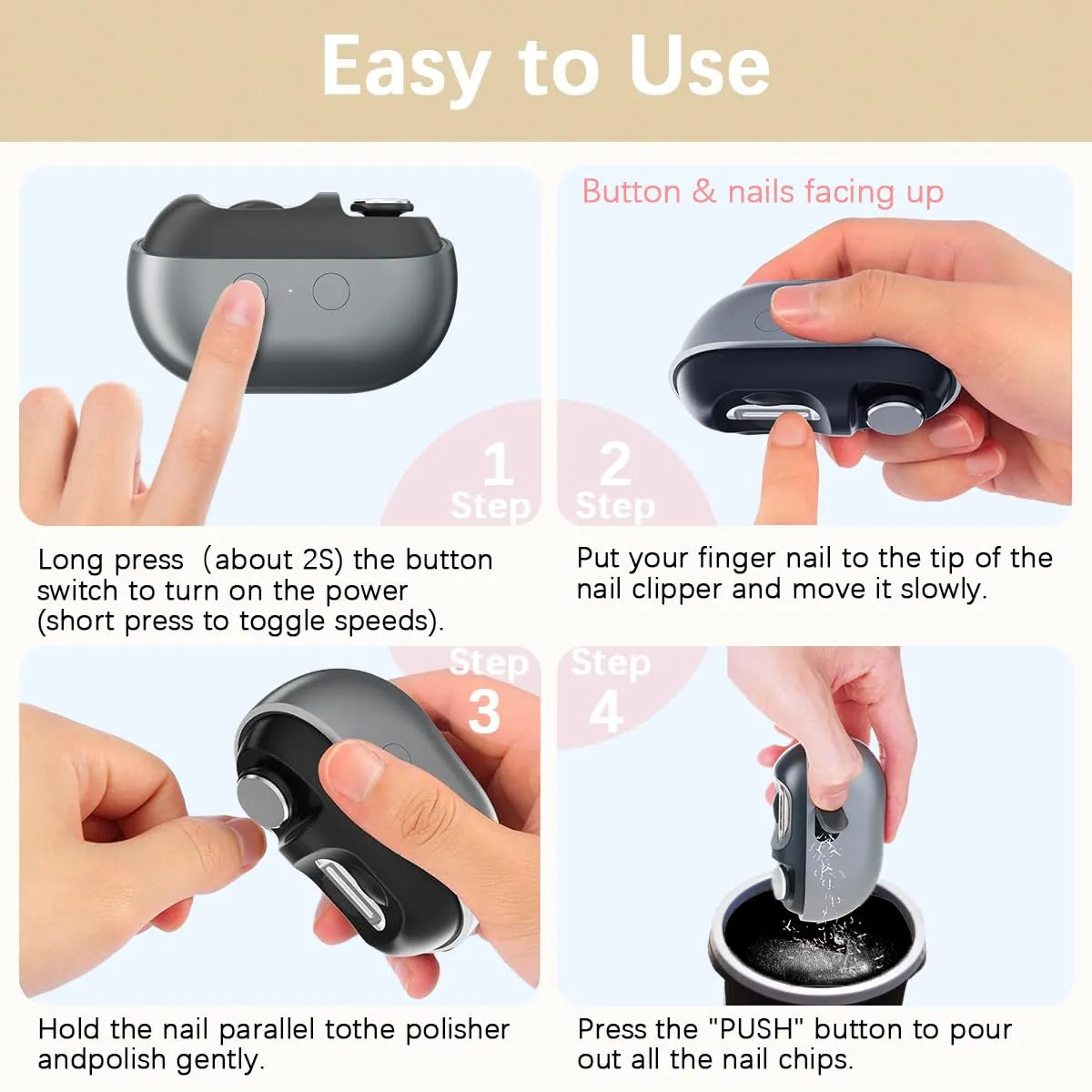 Easy to Use

1
Step

Long press（about 2S) the button switch to turn on the power (short press to toggle speeds).

Button & nails facing up

2
Step

Put your finger nail to the tip of the nail clipper and move it slowly.

Step
3

Hold the nail parallel tothe polisher andpolish gently.

Step
4

Press the "PUSH" button to pour out all the nail chips.